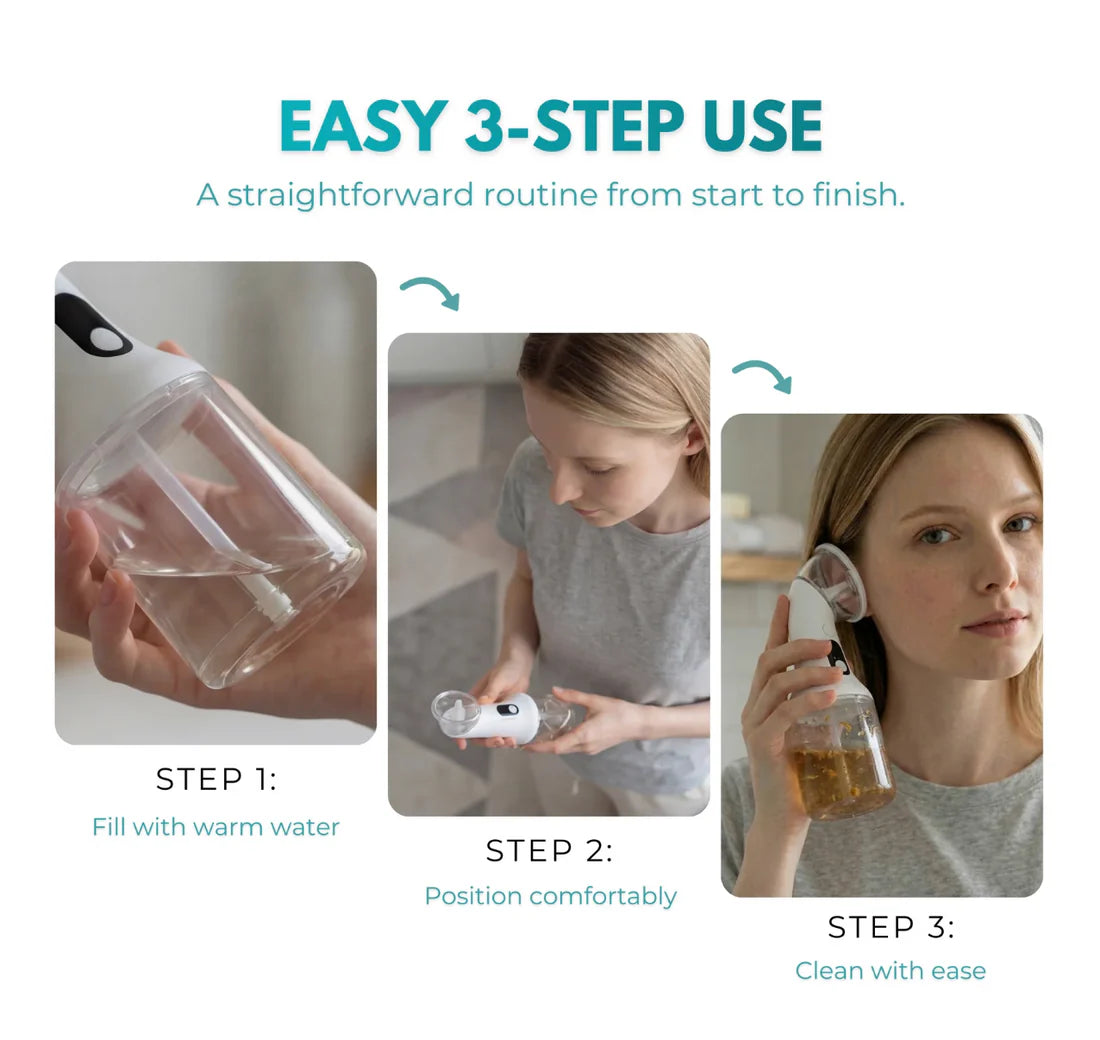 EASY 3-STEP USE
A straightforward routine from start to finish.

STEP 1:
Fill with warm water

STEP 2:
Position comfortably

STEP 3:
Clean with ease